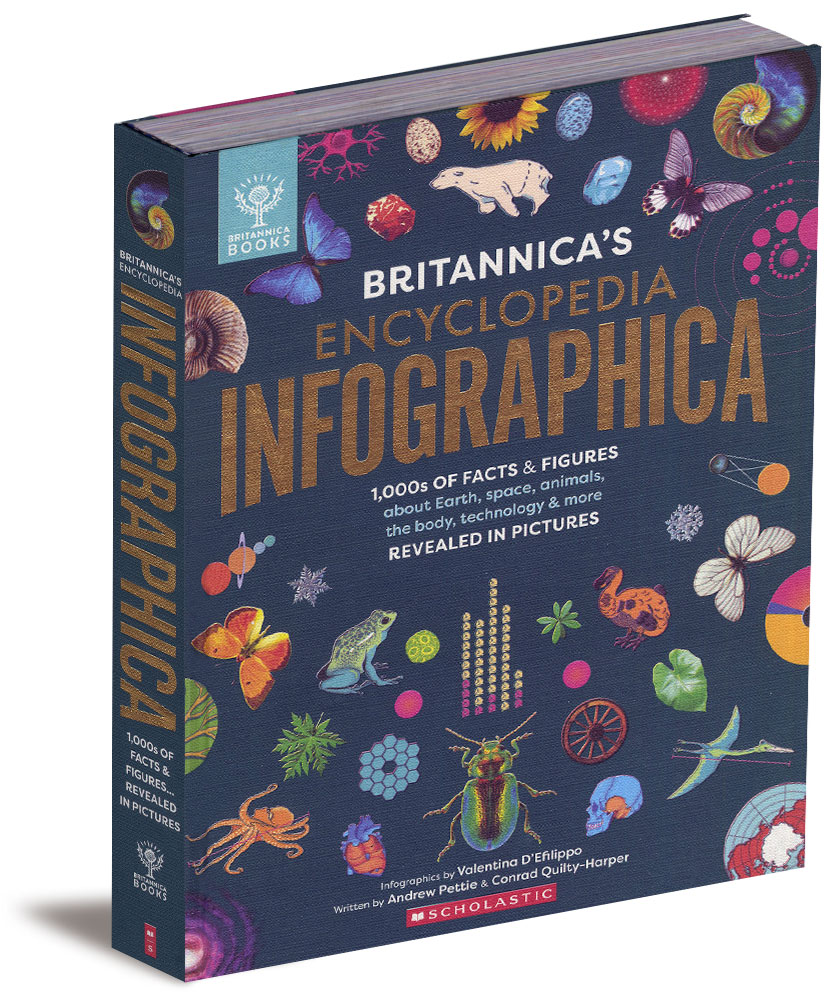 BRITANNICA BOOKS

BRITANNICA'S ENCYCLOPEDIA INFOGRAPHICA

1,000s OF FACTS & FIGURES about Earth, space, animals, the body, technology & more REVEALED IN PICTURES

Infographics by Valentina D'Efilippo
Written by Andrew Pettie & Conrad Quilty-Harper

SCHOLASTIC

BRITANNICA'S ENCYCLOPEDIA INFOGRAPHICA

1,000s OF FACTS & FIGURES... REVEALED IN PICTURES

BRITANNICA BOOKS

S